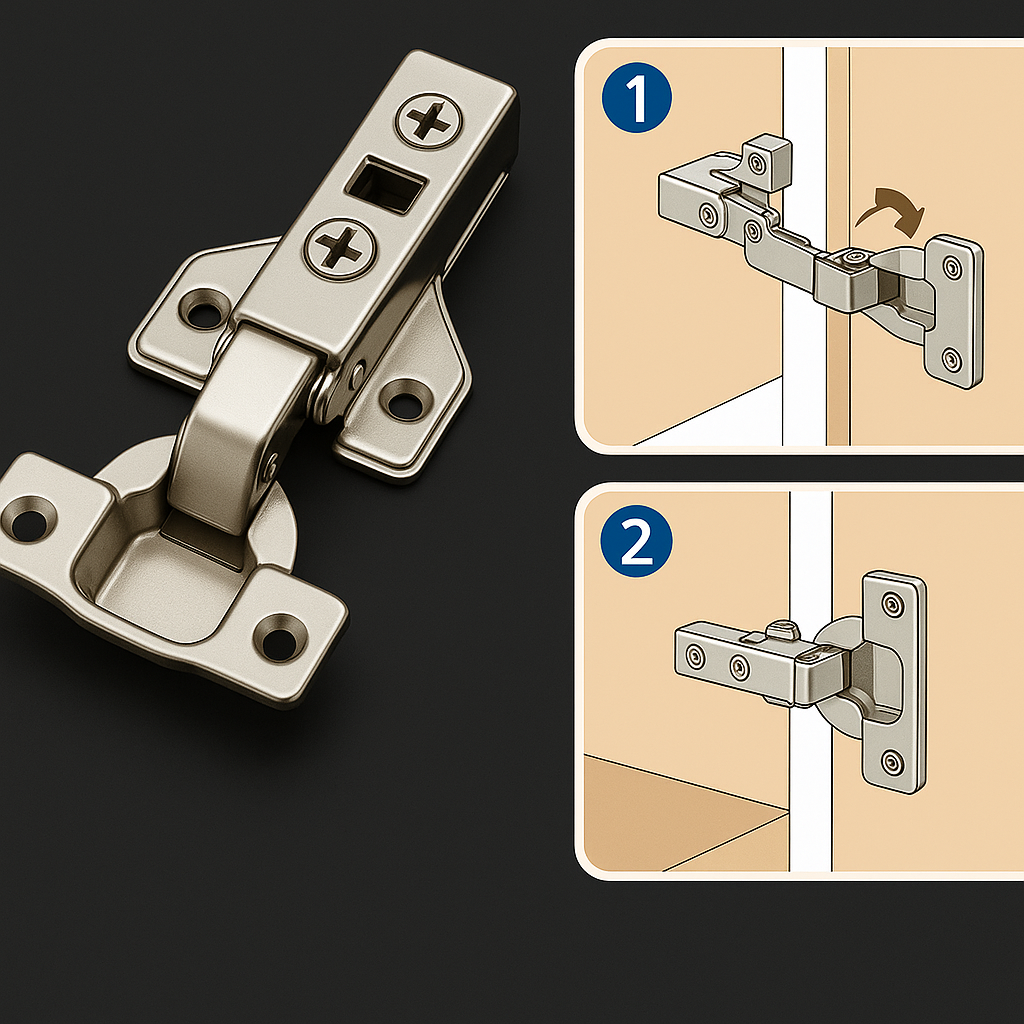 1

2